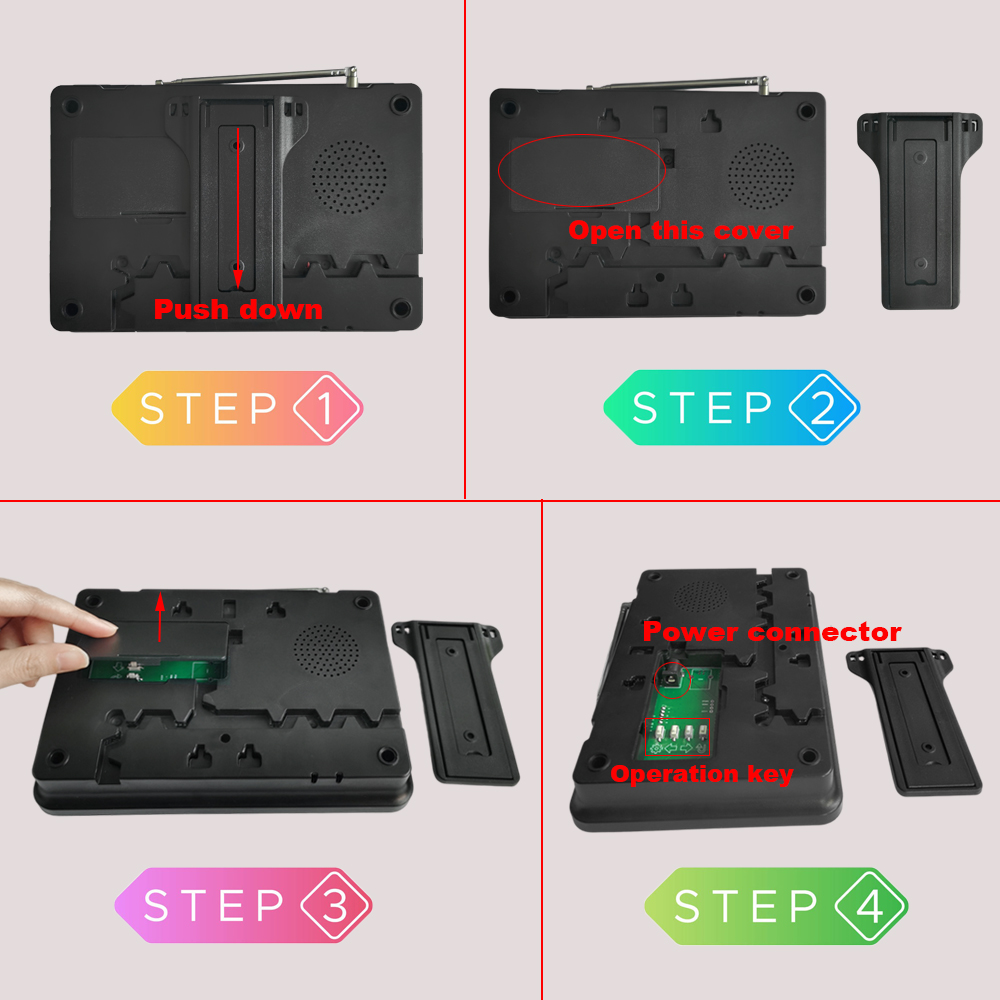 Push down

STEP 1

Open this cover

STEP 2

STEP 3

Power connector

Operation key

STEP 4